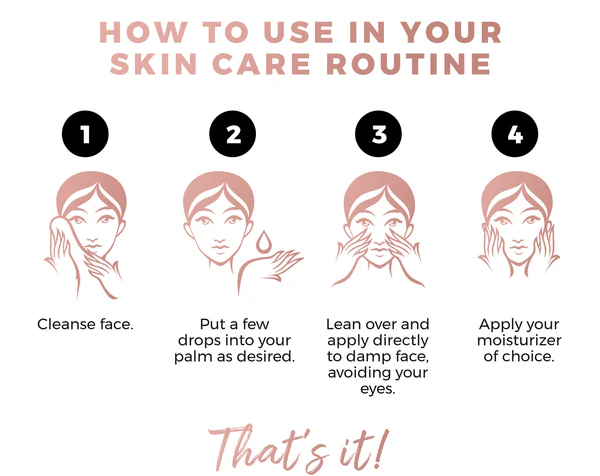 HOW TO USE IN YOUR SKIN CARE ROUTINE

1

Cleanse face.

2

Put a few drops into your palm as desired.

3

Lean over and apply directly to damp face, avoiding your eyes.

4

Apply your moisturizer of choice.

That's it!