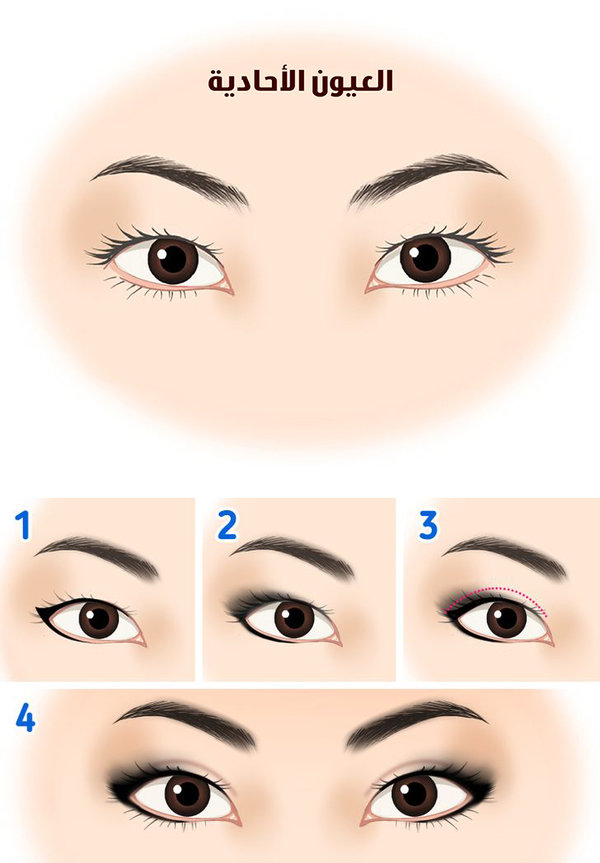 العيون الأحادية

1

2

3

4